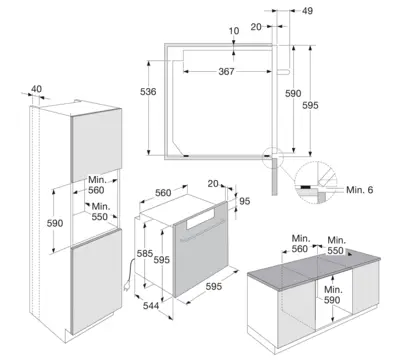 49
20
10
367
536
590
595
Min. 6
40
Min. 560
Min. 550
590
560
20
95
585
595
595
544
Min. 560
Min. 550
Min. 590