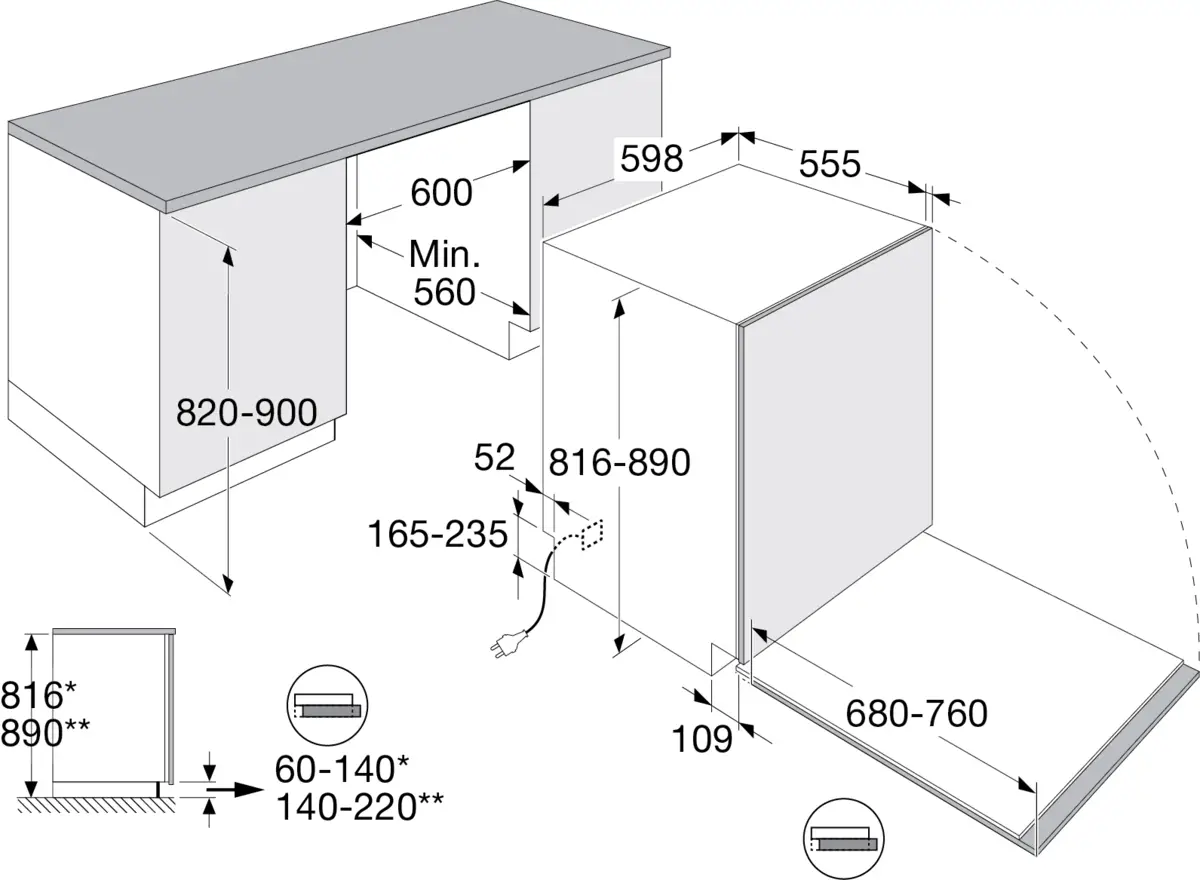 598
555
600
Min.
560
820-900
52
816-890
165-235
816*
890**
60-140*
140-220**
109
680-760