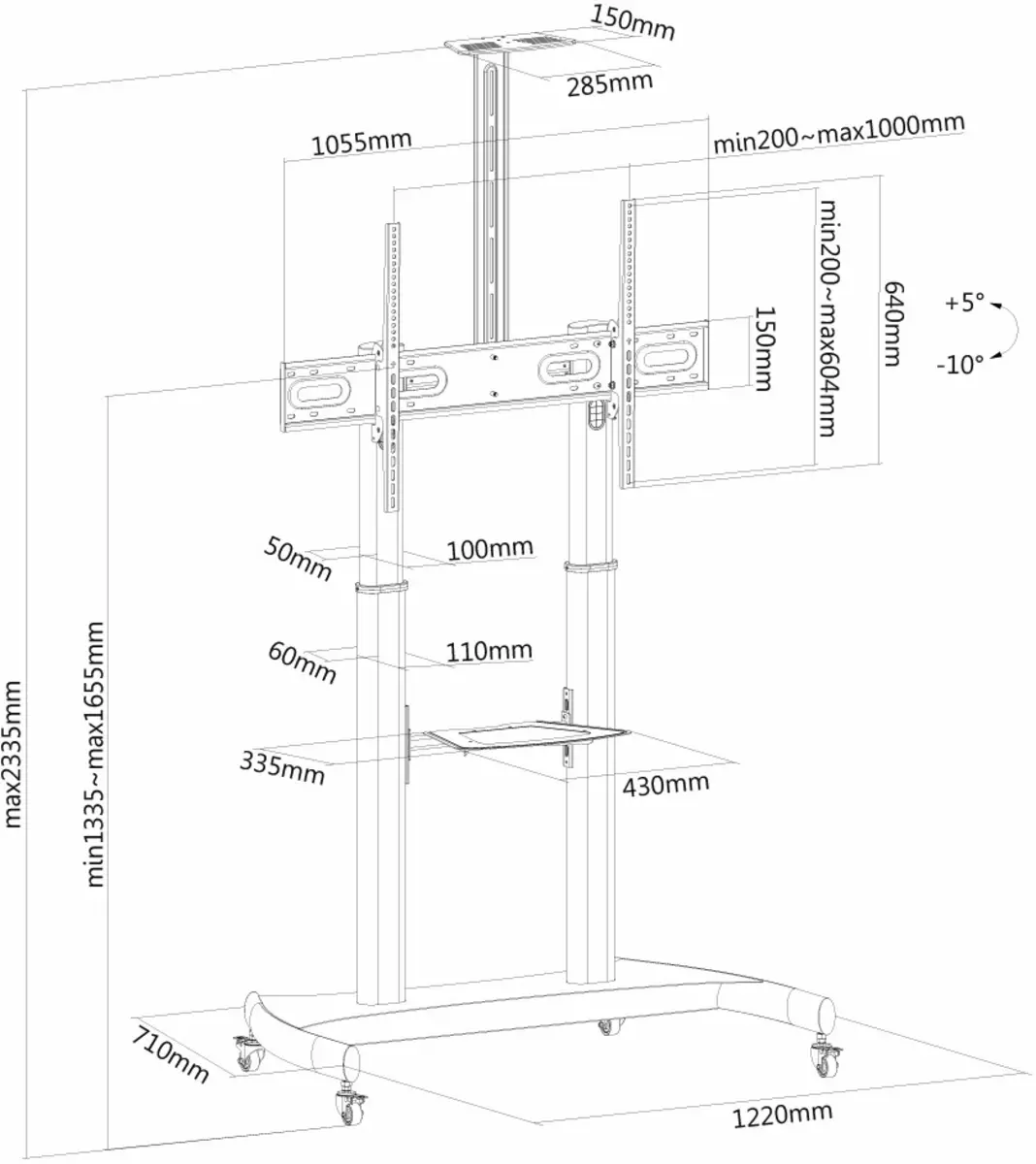 150mm
285mm
1055mm
min200~max1000mm
min200~max604mm
640mm
150mm
+5°
-10°
50mm
100mm
60mm
110mm
335mm
430mm
max2335mm
min1335~max1655mm
710mm
1220mm