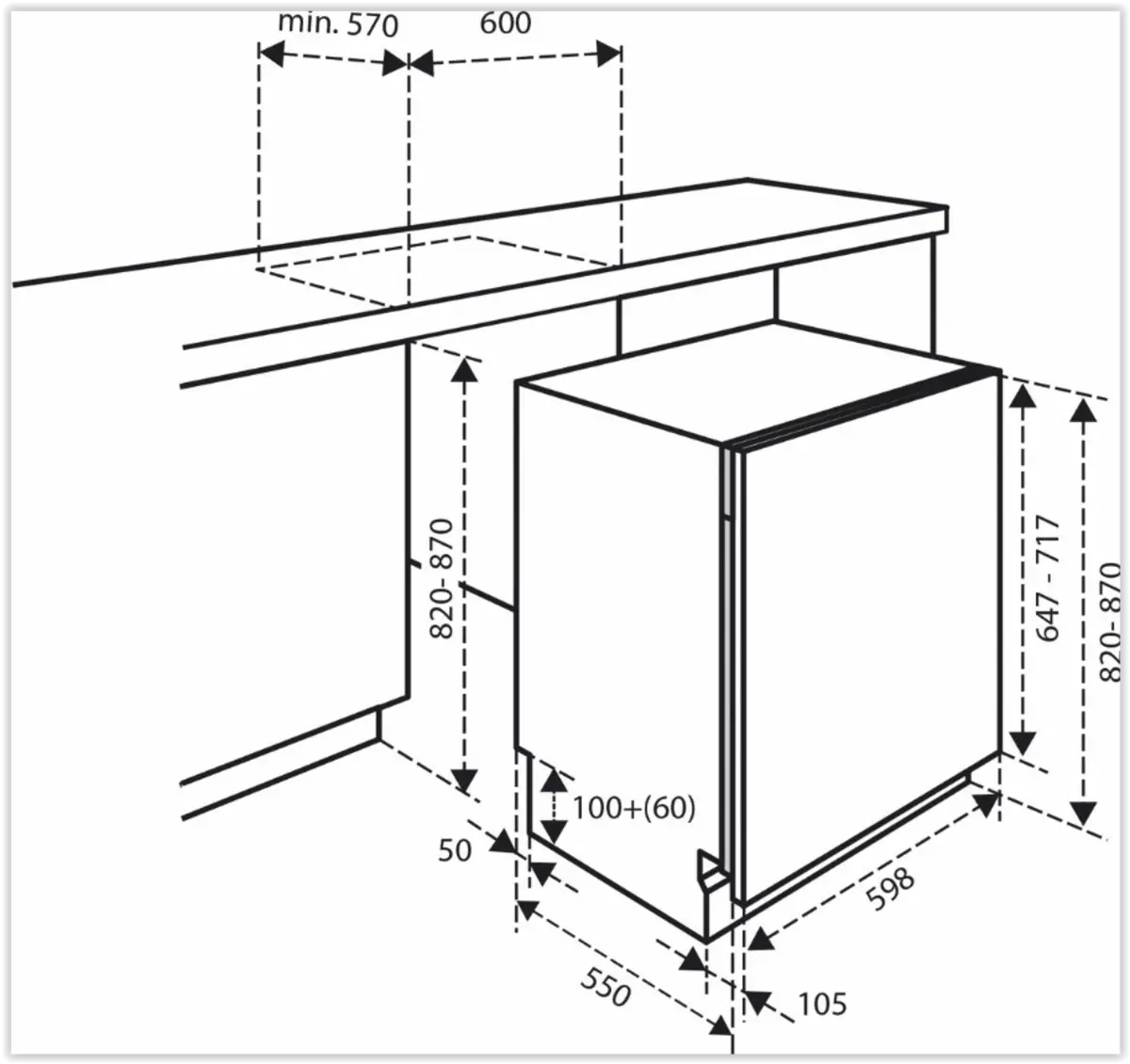 min. 570
600
820- 870
647 - 717
820- 870
100+(60)
50
598
550
105