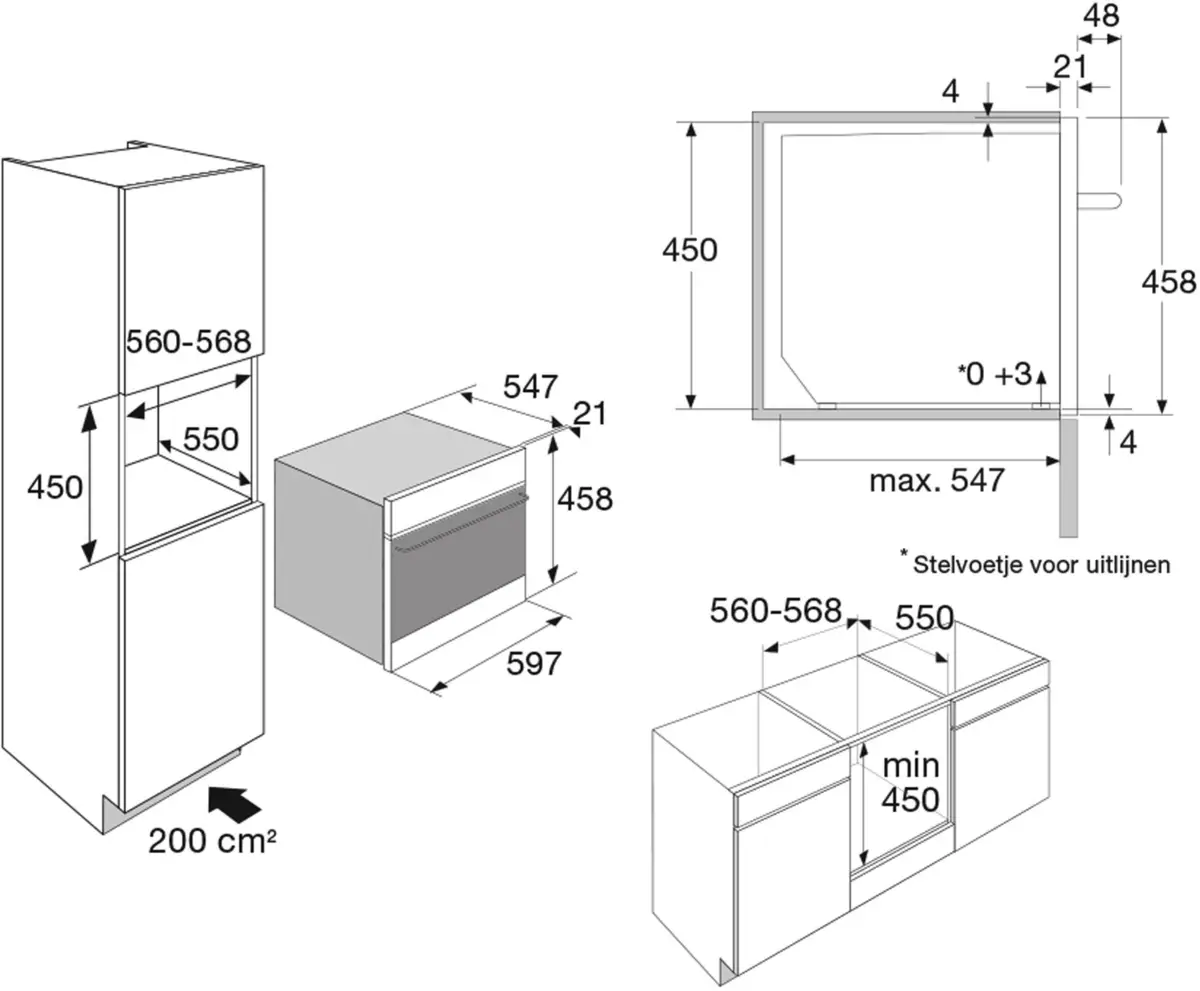 560-568
550
450
200 cm²
547
21
458
597
48
21
4
450
458
*0 +3
4
max. 547
* Stelvoetje voor uitlijnen
560-568
550
min 450