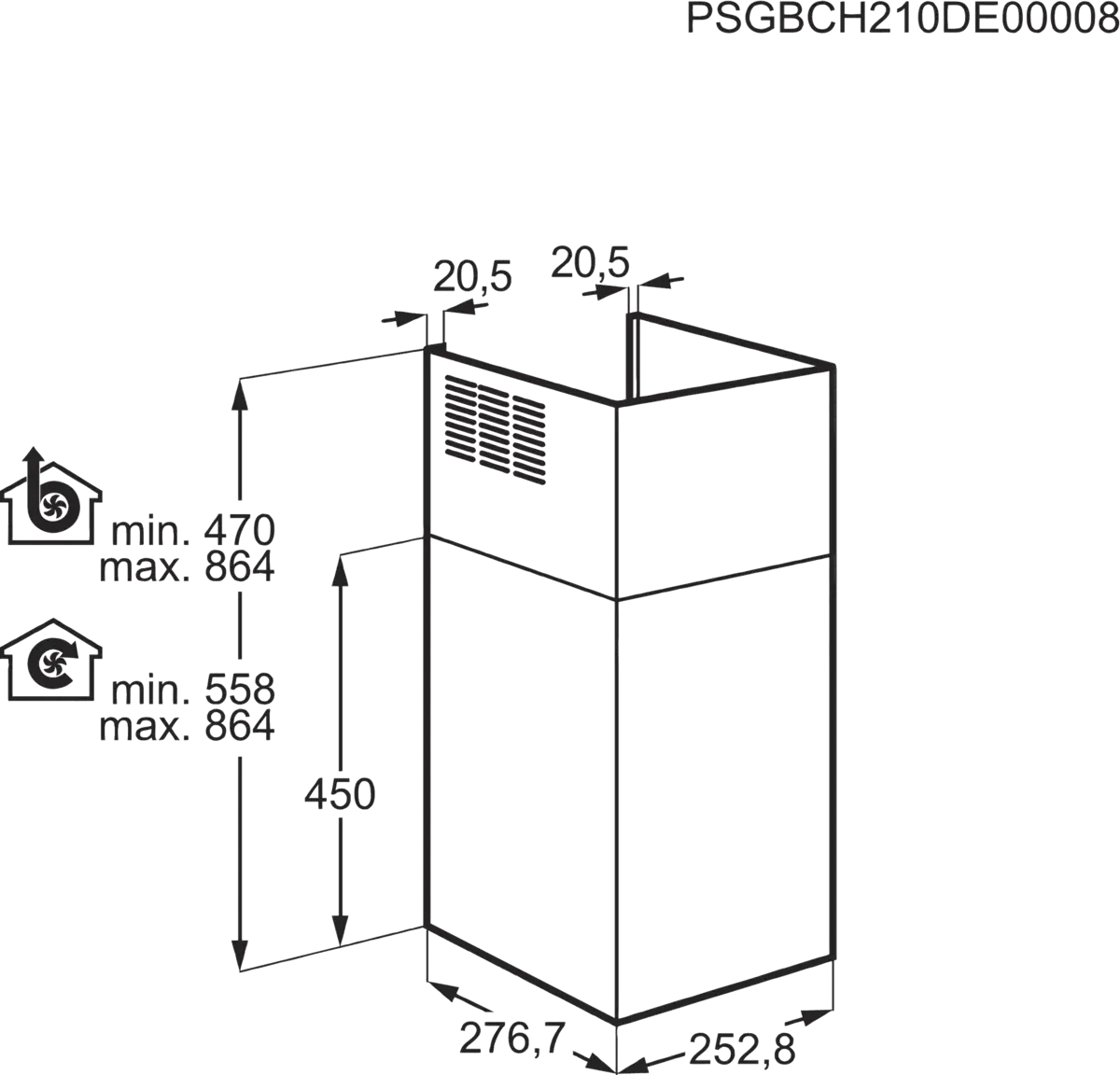 PSGBCH210DE00008

20,5

20,5

min. 470
max. 864

min. 558
max. 864

450

276,7

252,8