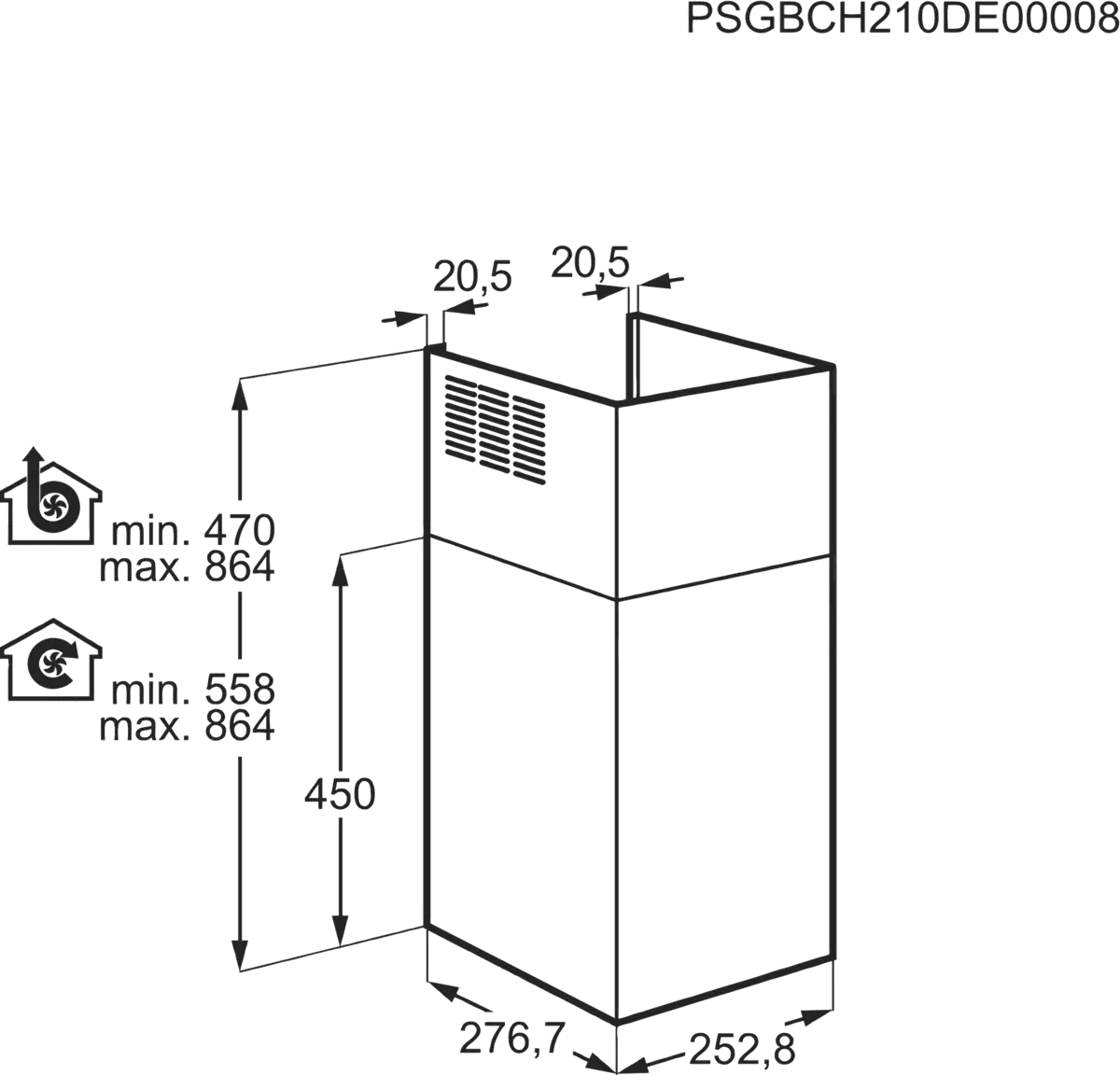 PSGBCH210DE00008

20,5

20,5

min. 470
max. 864

min. 558
max. 864

450

276,7

252,8